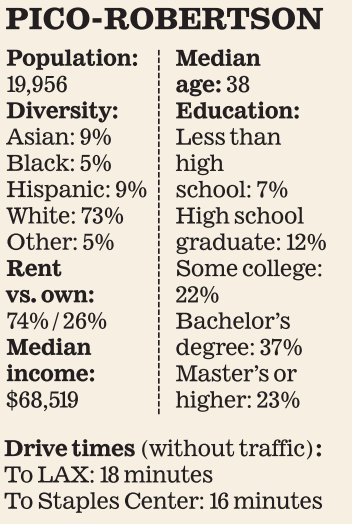 PICO-ROBERTSON

Population:
19,956
Diversity:
Asian: 9%
Black: 5%
Hispanic: 9%
White: 73%
Other: 5%
Rent vs. own:
74% / 26%
Median income:
$68,519

Median age: 38
Education:
Less than high school: 7%
High school graduate: 12%
Some college: 22%
Bachelor's degree: 37%
Master's or higher: 23%

Drive times (without traffic):
To LAX: 18 minutes
To Staples Center: 16 minutes