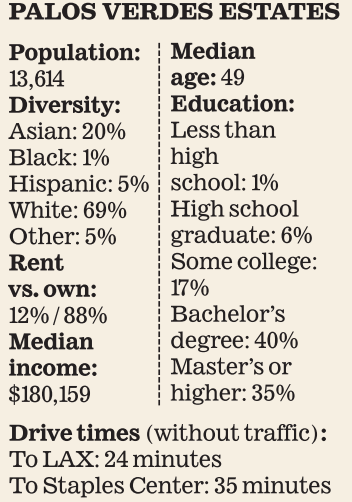 PALOS VERDES ESTATES

Population:
13,614
Diversity:
Asian: 20%
Black: 1%
Hispanic: 5%
White: 69%
Other: 5%
Rent vs. own:
12% / 88%
Median income:
$180,159

Median age: 49
Education:
Less than high school: 1%
High school graduate: 6%
Some college: 17%
Bachelor's degree: 40%
Master's or higher: 35%

Drive times (without traffic):
To LAX: 24 minutes
To Staples Center: 35 minutes